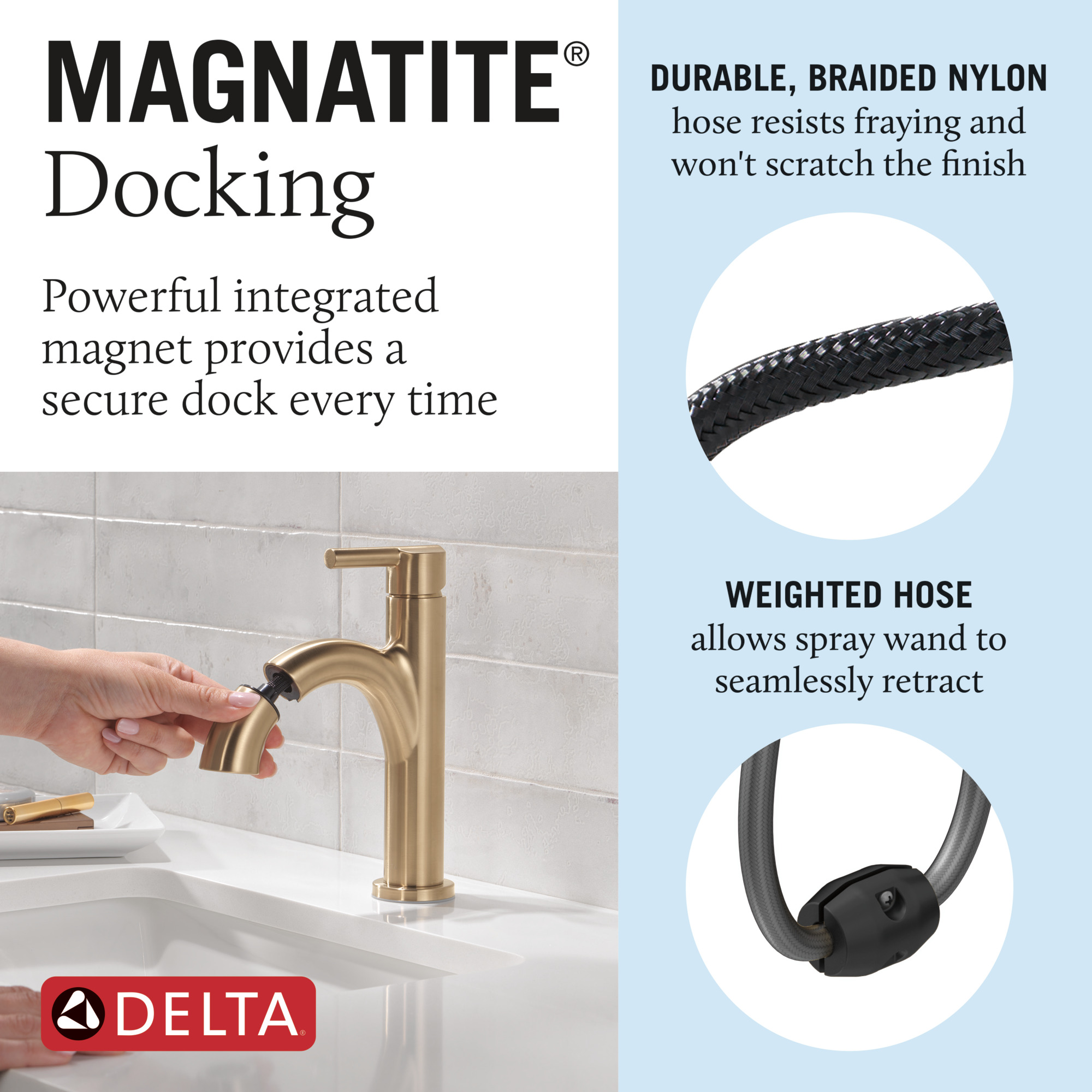 MAGNATITE®
Docking

Powerful integrated magnet provides a secure dock every time

DELTA®

DURABLE, BRAIDED NYLON
hose resists fraying and won't scratch the finish

WEIGHTED HOSE
allows spray wand to seamlessly retract