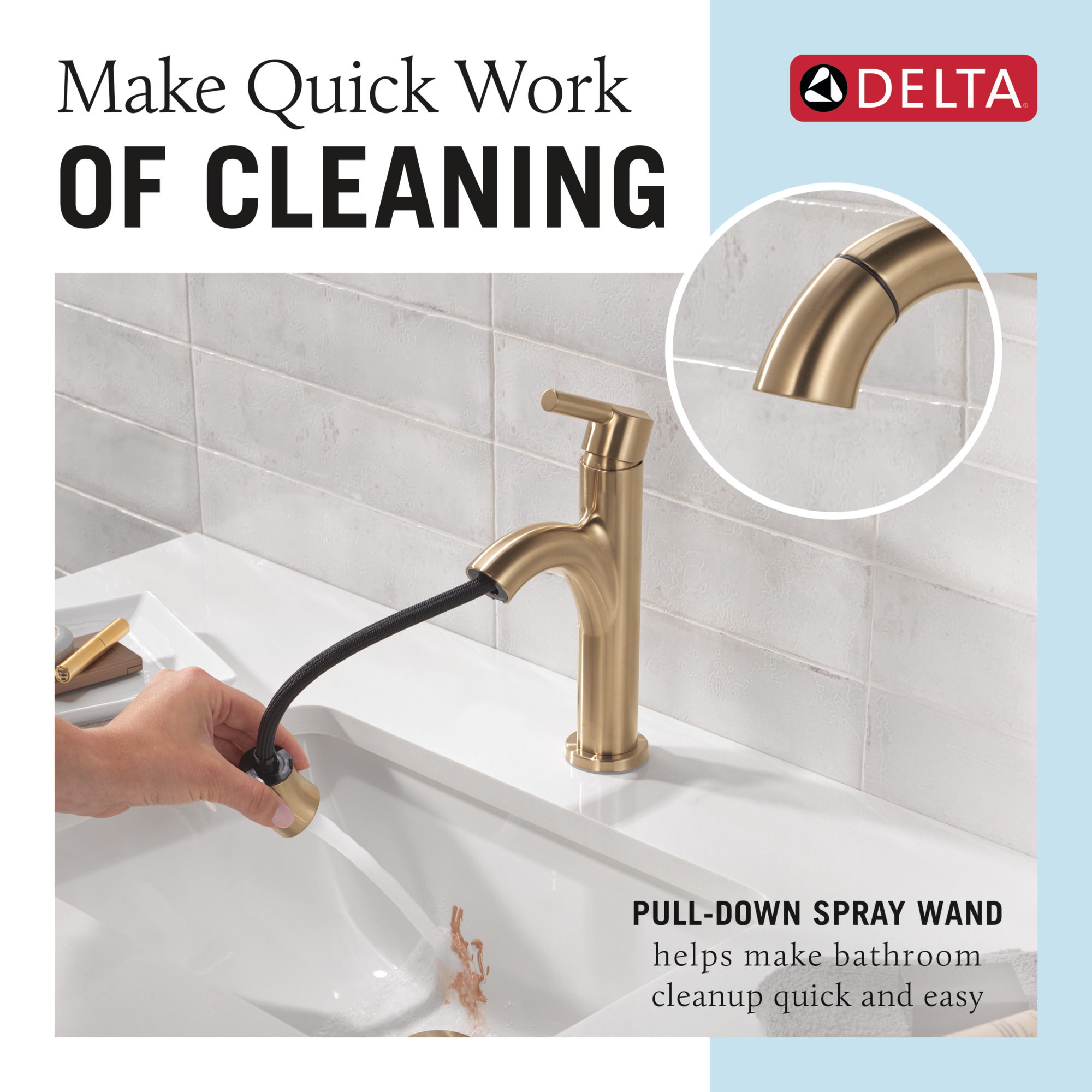 Make Quick Work
OF CLEANING

DELTA®

PULL-DOWN SPRAY WAND
helps make bathroom cleanup quick and easy