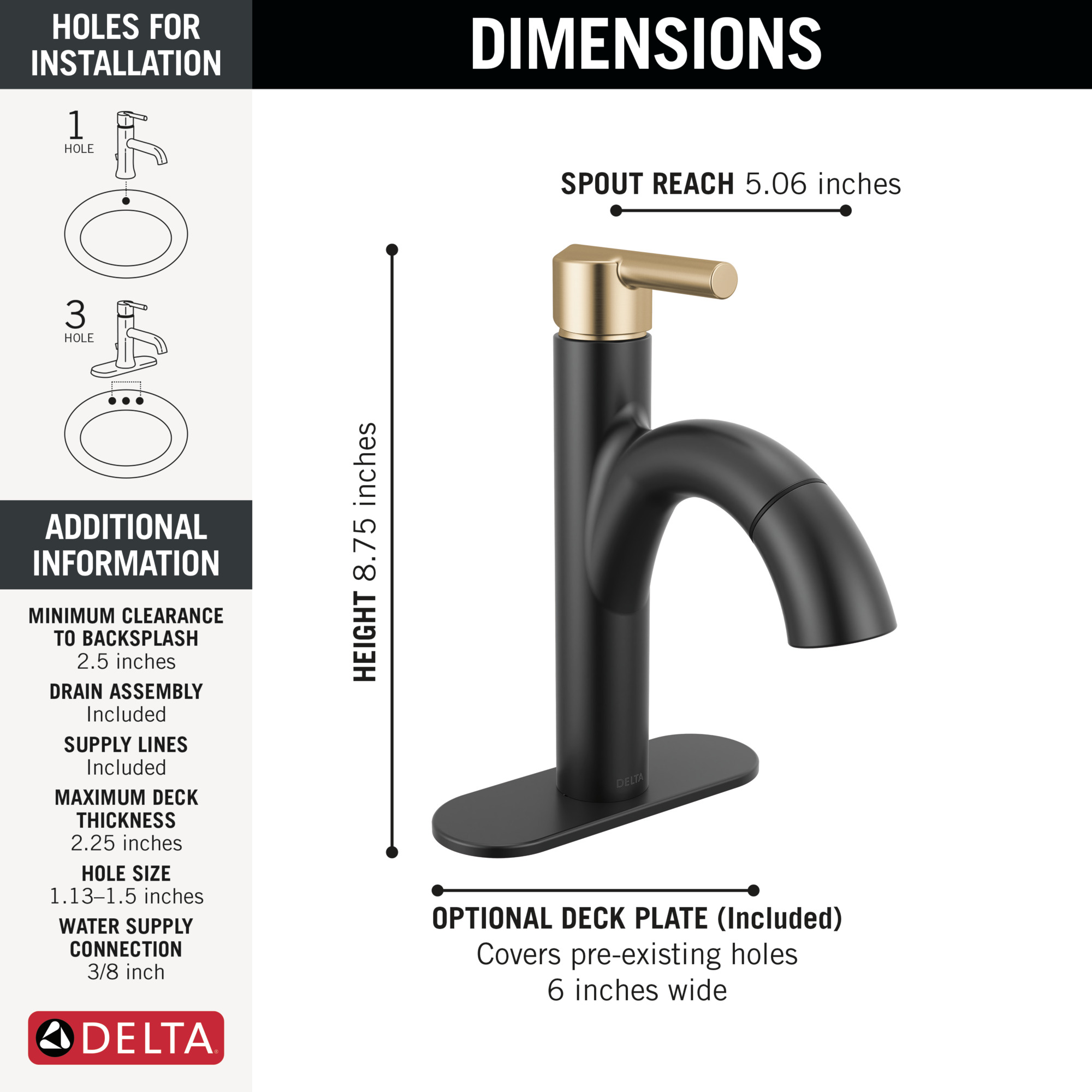 HOLES FOR INSTALLATION

1
HOLE

3
HOLE

ADDITIONAL INFORMATION

MINIMUM CLEARANCE TO BACKSPLASH
2.5 inches

DRAIN ASSEMBLY
Included

SUPPLY LINES
Included

MAXIMUM DECK THICKNESS
2.25 inches

HOLE SIZE
1.13–1.5 inches

WATER SUPPLY CONNECTION
3/8 inch

DELTA

DIMENSIONS

SPOUT REACH 5.06 inches

HEIGHT 8.75 inches

DELTA

OPTIONAL DECK PLATE (Included)
Covers pre-existing holes
6 inches wide