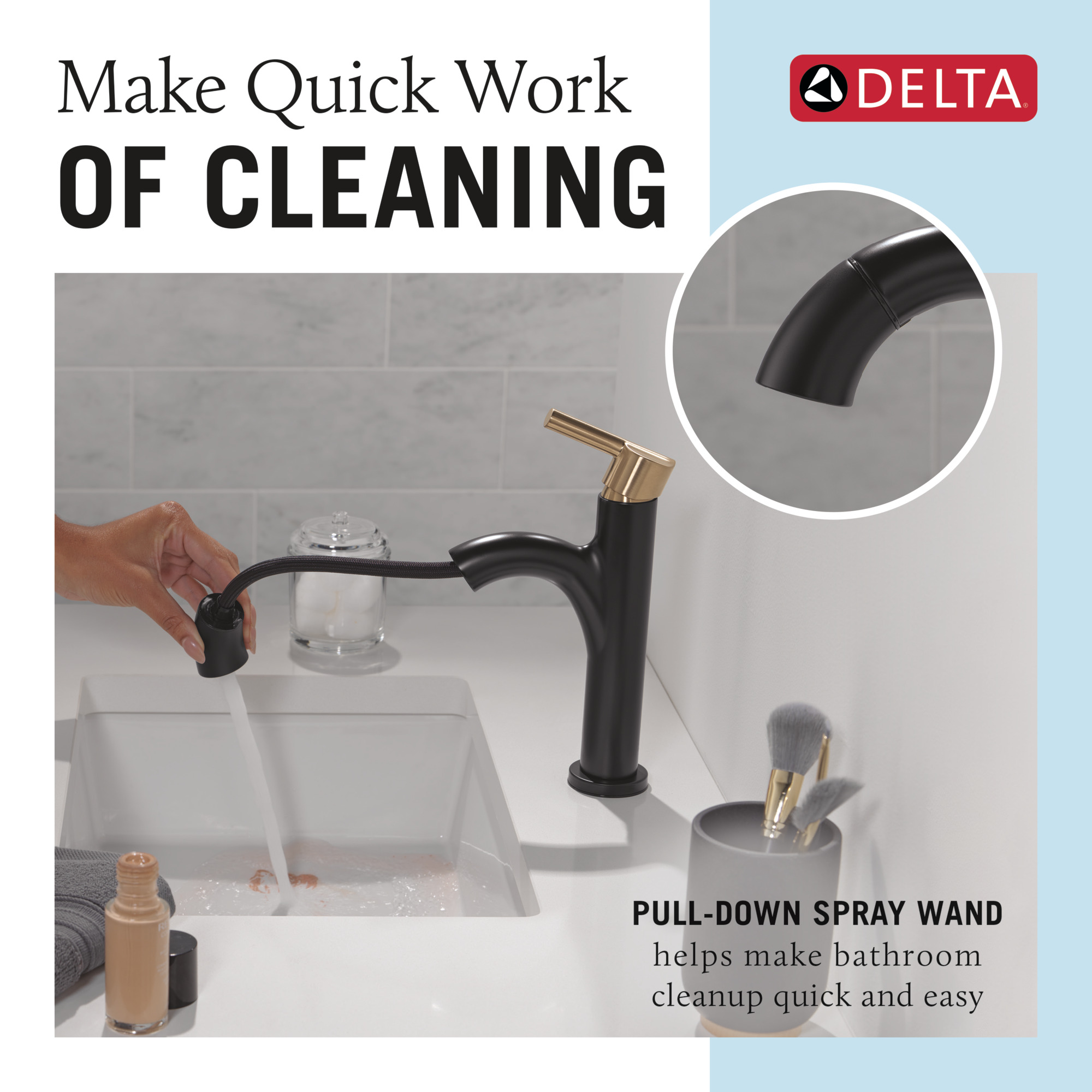 Make Quick Work
OF CLEANING

DELTA®

PULL-DOWN SPRAY WAND
helps make bathroom cleanup quick and easy