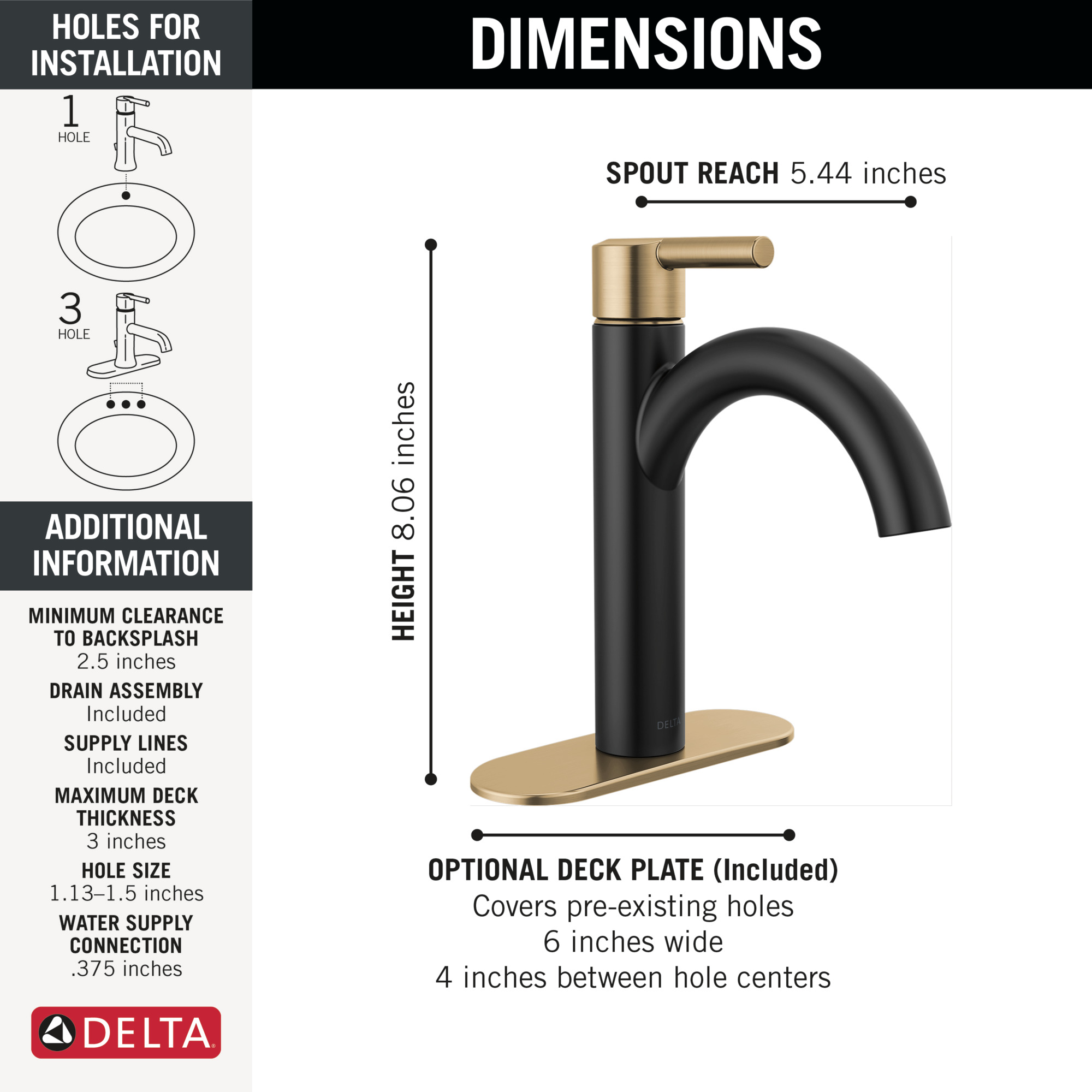 HOLES FOR INSTALLATION

1 HOLE

3 HOLE

ADDITIONAL INFORMATION

MINIMUM CLEARANCE TO BACKSPLASH
2.5 inches

DRAIN ASSEMBLY
Included

SUPPLY LINES
Included

MAXIMUM DECK THICKNESS
3 inches

HOLE SIZE
1.13–1.5 inches

WATER SUPPLY CONNECTION
.375 inches

DELTA

DIMENSIONS

SPOUT REACH 5.44 inches

HEIGHT 8.06 inches

DELTA

OPTIONAL DECK PLATE (Included)
Covers pre-existing holes
6 inches wide
4 inches between hole centers