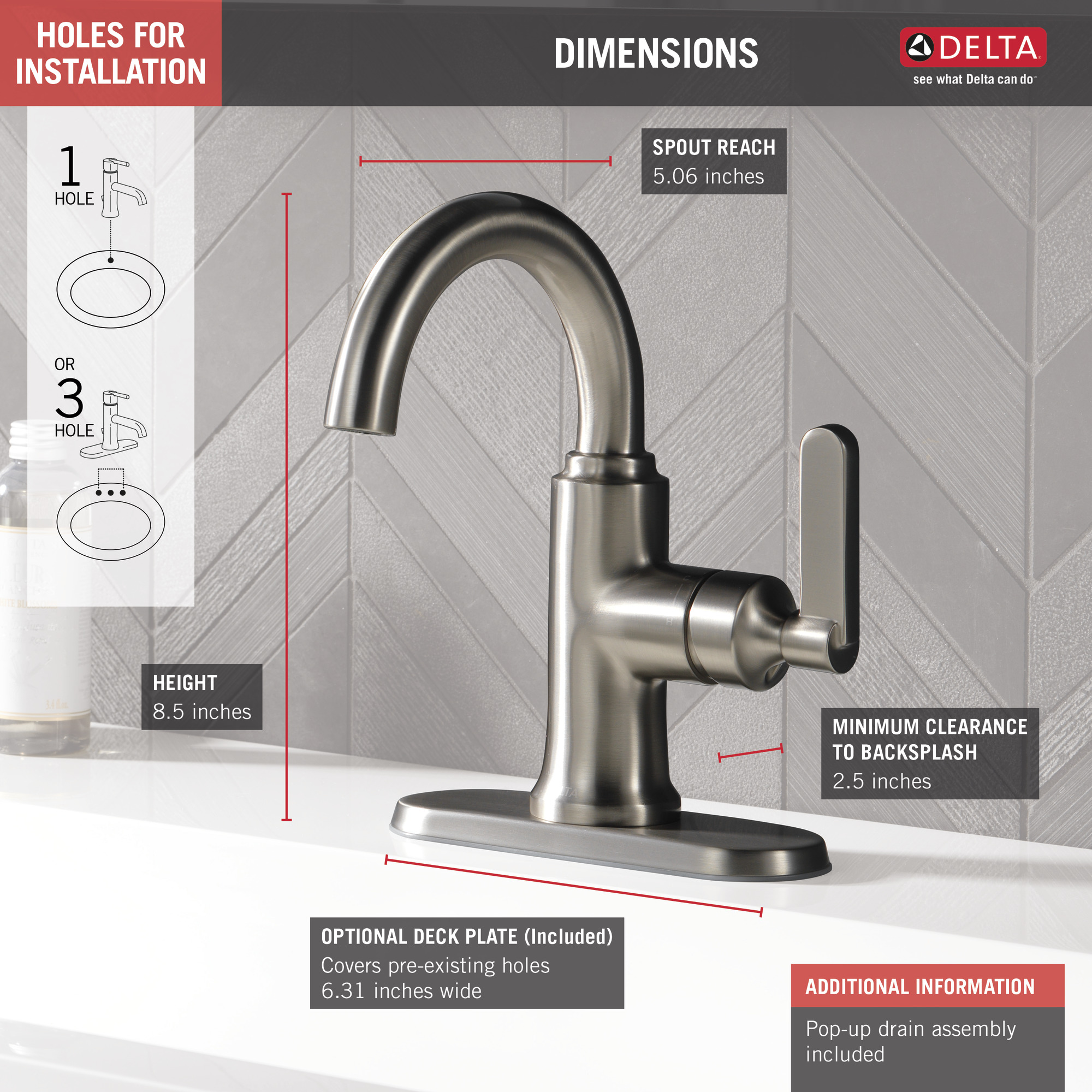 HOLES FOR INSTALLATION

DIMENSIONS

DELTA
see what Delta can do

1
HOLE

OR
3
HOLE

SPOUT REACH
5.06 inches

HEIGHT
8.5 inches

MINIMUM CLEARANCE TO BACKSPLASH
2.5 inches

OPTIONAL DECK PLATE (Included)
Covers pre-existing holes
6.31 inches wide

ADDITIONAL INFORMATION
Pop-up drain assembly included