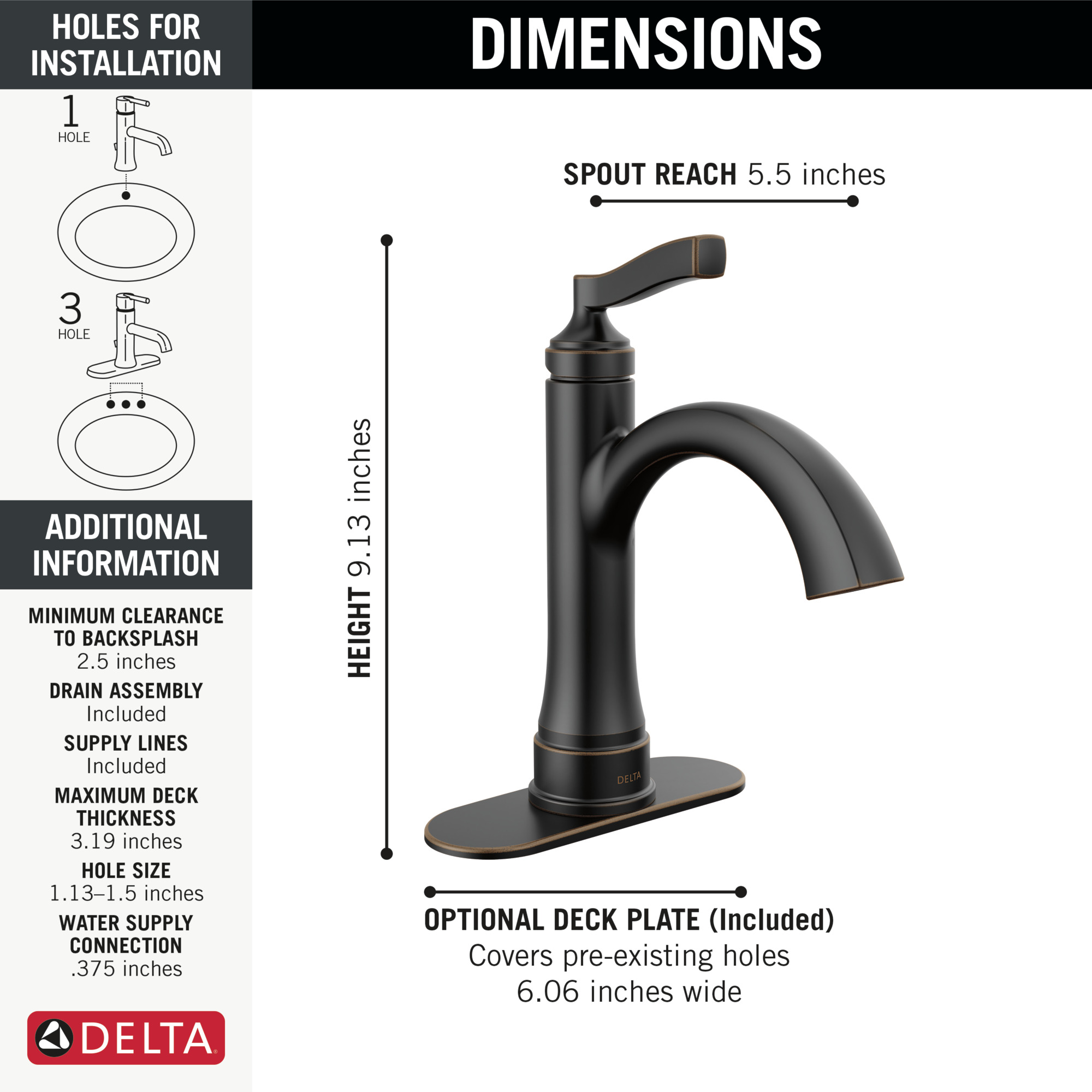 HOLES FOR INSTALLATION

1 HOLE

3 HOLE

ADDITIONAL INFORMATION

MINIMUM CLEARANCE TO BACKSPLASH
2.5 inches

DRAIN ASSEMBLY
Included

SUPPLY LINES
Included

MAXIMUM DECK THICKNESS
3.19 inches

HOLE SIZE
1.13–1.5 inches

WATER SUPPLY CONNECTION
.375 inches

DELTA

DIMENSIONS

SPOUT REACH 5.5 inches

HEIGHT 9.13 inches

DELTA

OPTIONAL DECK PLATE (Included)
Covers pre-existing holes
6.06 inches wide