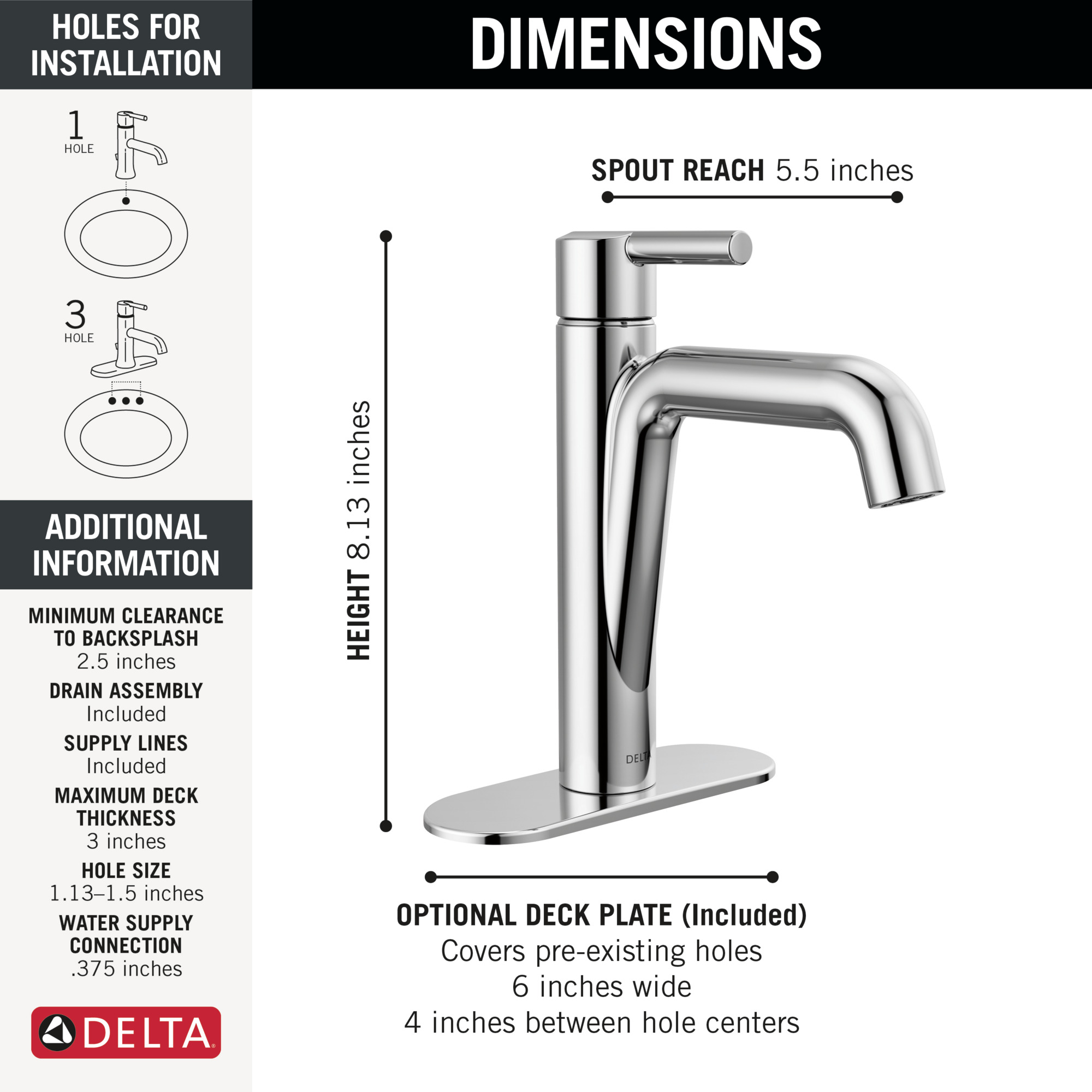 HOLES FOR INSTALLATION

1
HOLE

3
HOLE

ADDITIONAL INFORMATION

MINIMUM CLEARANCE TO BACKSPLASH
2.5 inches

DRAIN ASSEMBLY
Included

SUPPLY LINES
Included

MAXIMUM DECK THICKNESS
3 inches

HOLE SIZE
1.13–1.5 inches

WATER SUPPLY CONNECTION
.375 inches

DELTA

DIMENSIONS

SPOUT REACH 5.5 inches

HEIGHT 8.13 inches

DELTA

OPTIONAL DECK PLATE (Included)
Covers pre-existing holes
6 inches wide
4 inches between hole centers