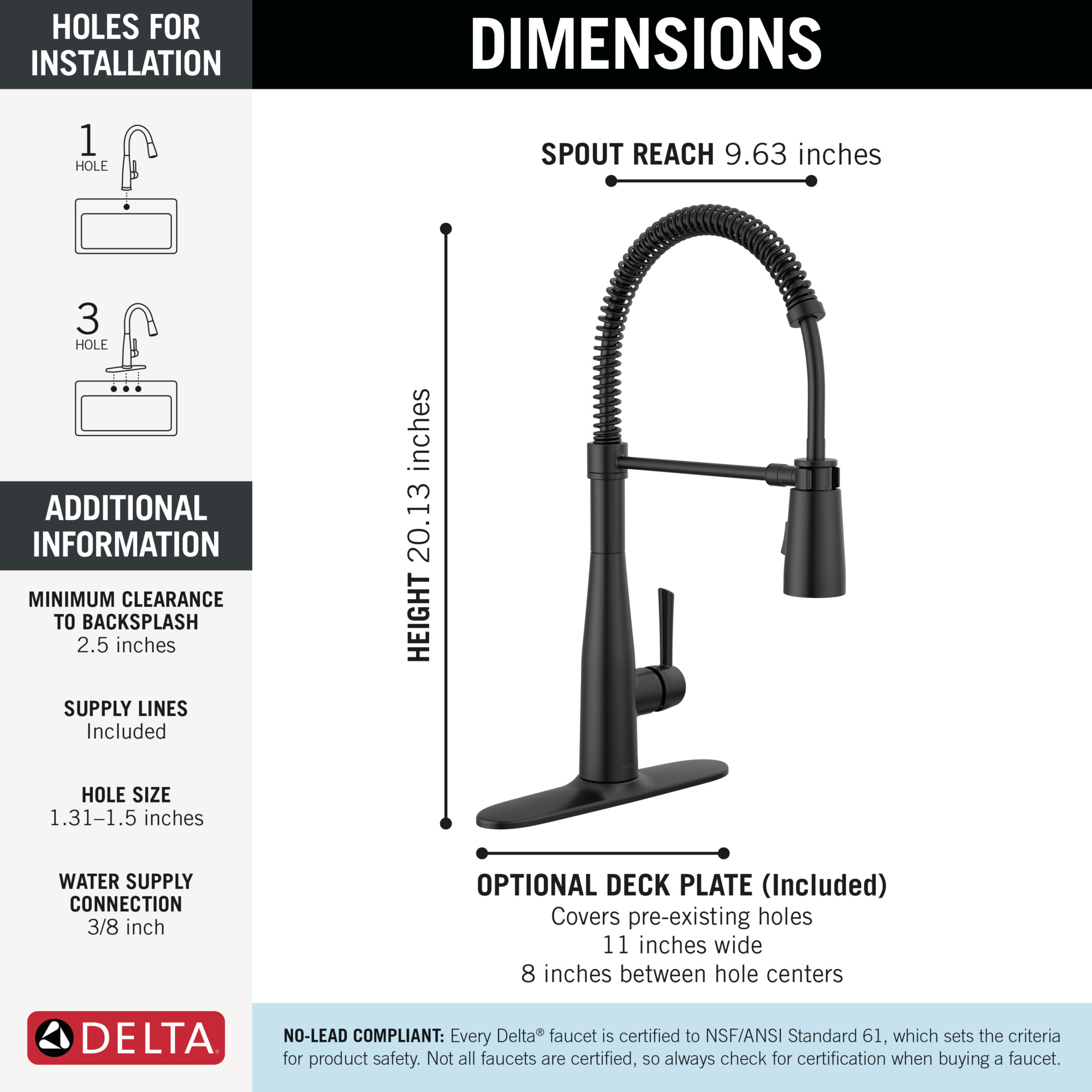 HOLES FOR INSTALLATION

1
HOLE

3
HOLE

ADDITIONAL INFORMATION

MINIMUM CLEARANCE TO BACKSPLASH
2.5 inches

SUPPLY LINES
Included

HOLE SIZE
1.31–1.5 inches

WATER SUPPLY CONNECTION
3/8 inch

DELTA

DIMENSIONS

SPOUT REACH 9.63 inches

HEIGHT 20.13 inches

DELTA

OPTIONAL DECK PLATE (Included)
Covers pre-existing holes
11 inches wide
8 inches between hole centers

NO-LEAD COMPLIANT: Every Delta® faucet is certified to NSF/ANSI Standard 61, which sets the criteria for product safety. Not all faucets are certified, so always check for certification when buying a faucet.