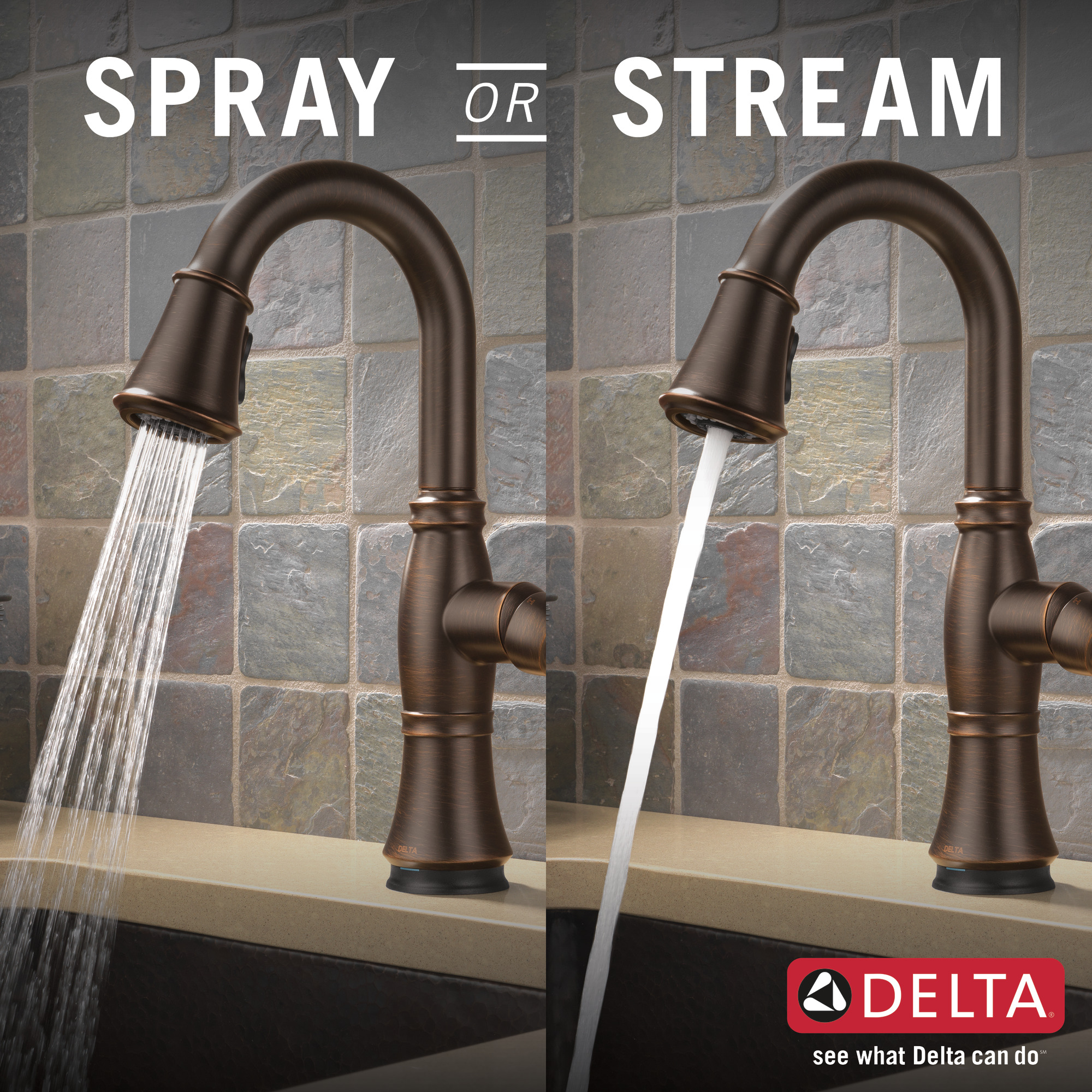 SPRAY OR STREAM

DELTA

DELTA

DELTA®

see what Delta can do℠