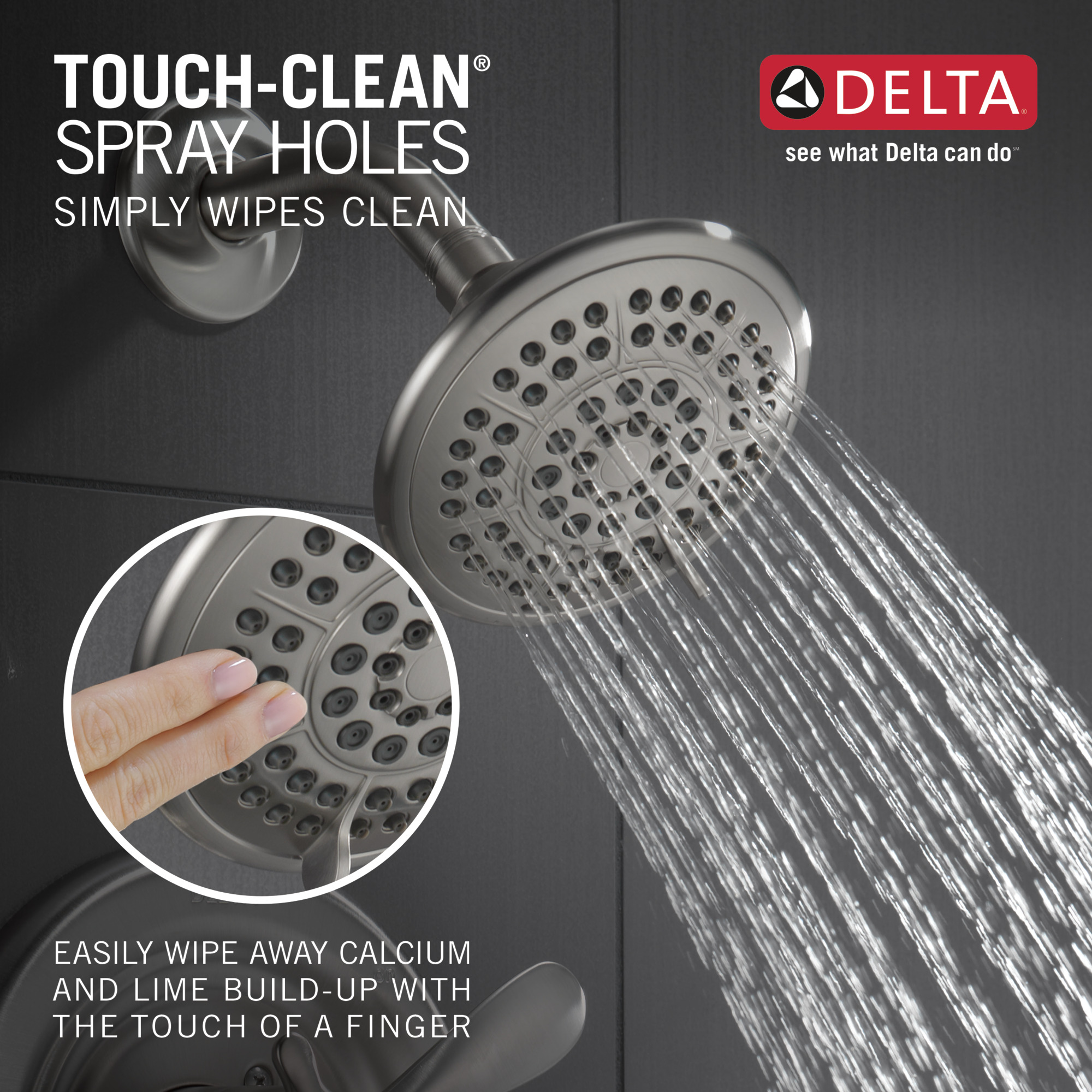 TOUCH-CLEAN®
SPRAY HOLES
SIMPLY WIPES CLEAN

DELTA®
see what Delta can do℠

EASILY WIPE AWAY CALCIUM AND LIME BUILD-UP WITH THE TOUCH OF A FINGER