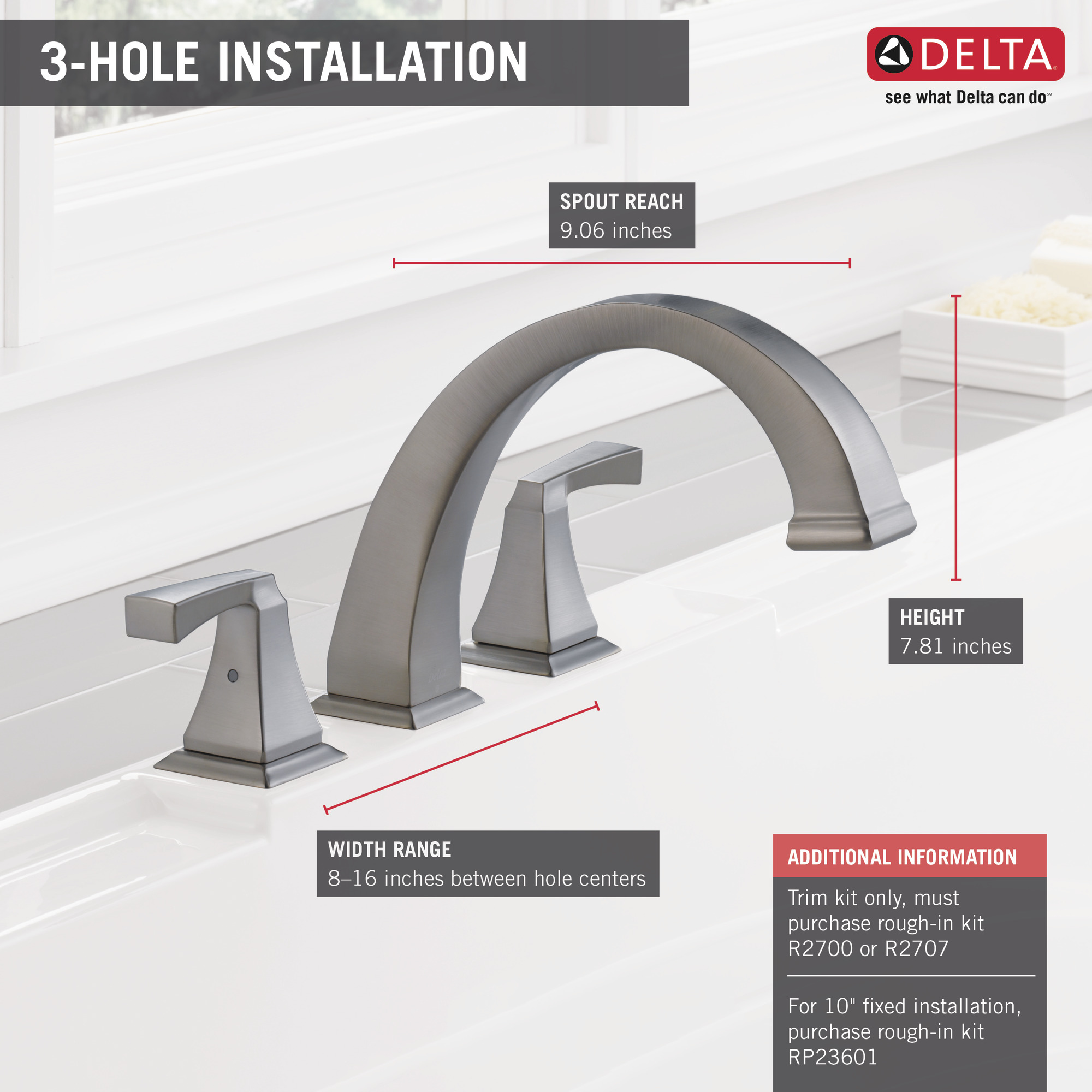 3-HOLE INSTALLATION

DELTA®
see what Delta can do℠

SPOUT REACH
9.06 inches

HEIGHT
7.81 inches

WIDTH RANGE
8–16 inches between hole centers

ADDITIONAL INFORMATION

Trim kit only, must purchase rough-in kit R2700 or R2707

For 10" fixed installation, purchase rough-in kit RP23601