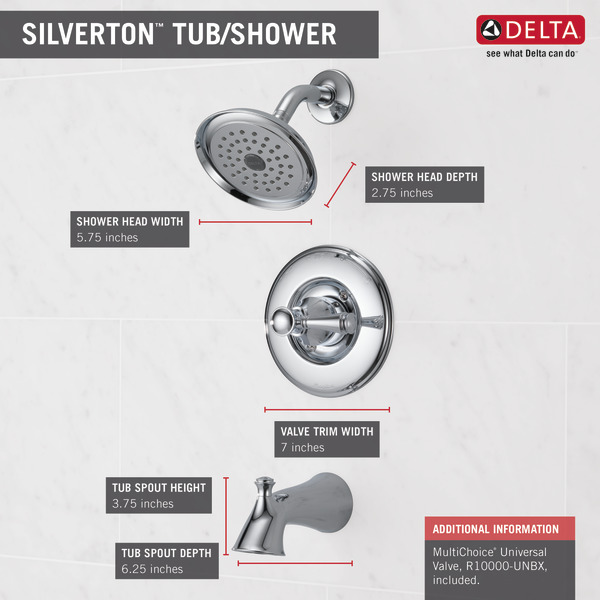 SILVERTON™ TUB/SHOWER

DELTA
see what Delta can do®

SHOWER HEAD DEPTH
2.75 inches

SHOWER HEAD WIDTH
5.75 inches

VALVE TRIM WIDTH
7 inches

TUB SPOUT HEIGHT
3.75 inches

TUB SPOUT DEPTH
6.25 inches

ADDITIONAL INFORMATION
MultiChoice® Universal Valve, R10000-UNBX, included.