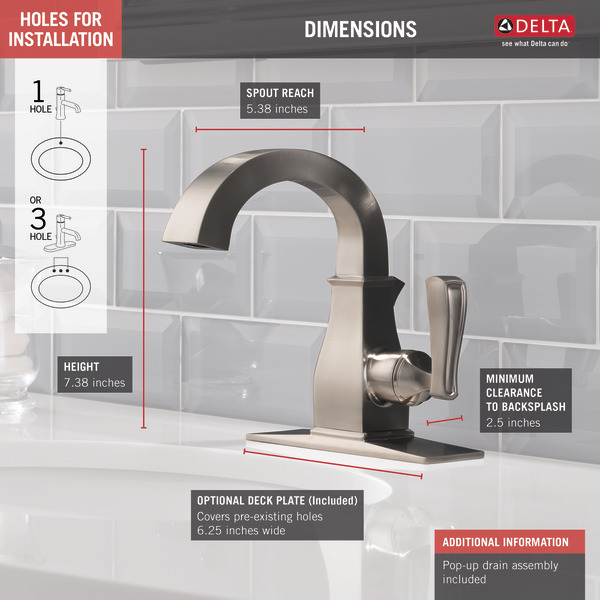 HOLES FOR INSTALLATION

DIMENSIONS

DELTA
see what Delta can do

1 HOLE

OR

3 HOLE

SPOUT REACH
5.38 inches

HEIGHT
7.38 inches

MINIMUM CLEARANCE TO BACKSPLASH
2.5 inches

OPTIONAL DECK PLATE (Included)
Covers pre-existing holes
6.25 inches wide

ADDITIONAL INFORMATION
Pop-up drain assembly included