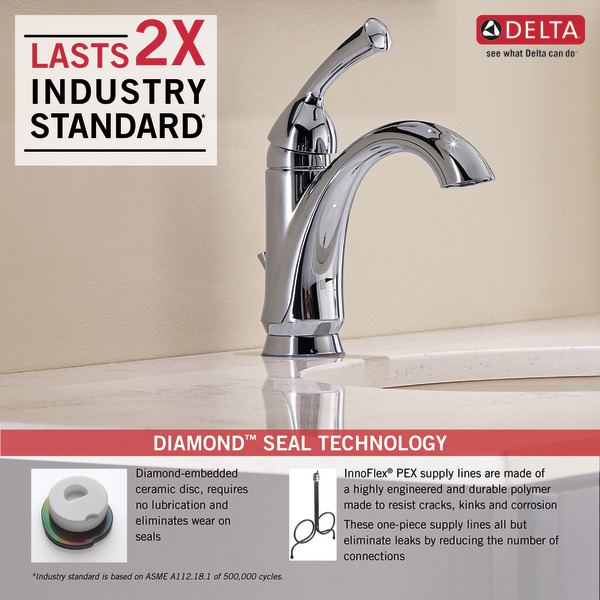 LASTS 2X INDUSTRY STANDARD*

DELTA
see what Delta can do®

DIAMOND™ SEAL TECHNOLOGY

Diamond-embedded ceramic disc, requires no lubrication and eliminates wear on seals

InnoFlex® PEX supply lines are made of a highly engineered and durable polymer made to resist cracks, kinks and corrosion

These one-piece supply lines all but eliminate leaks by reducing the number of connections

*Industry standard is based on ASME A112.18.1 of 500,000 cycles.