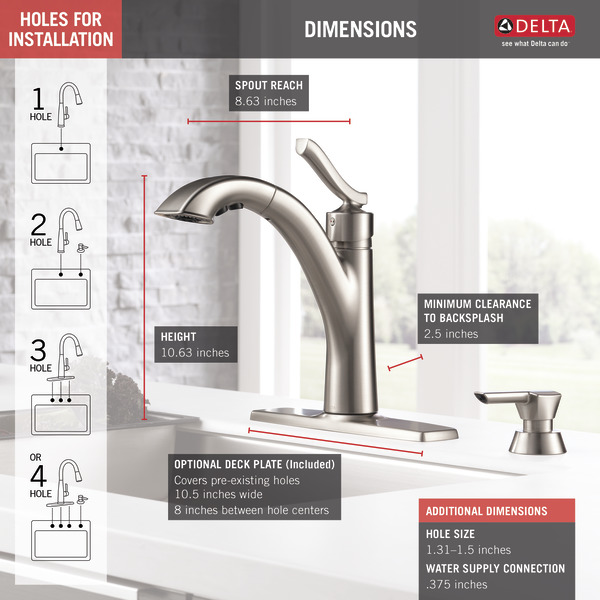 HOLES FOR INSTALLATION

DIMENSIONS

DELTA
see what Delta can do

1 HOLE

2 HOLE

3 HOLE

OR

4 HOLE

SPOUT REACH
8.63 inches

HEIGHT
10.63 inches

MINIMUM CLEARANCE TO BACKSPLASH
2.5 inches

OPTIONAL DECK PLATE (Included)
Covers pre-existing holes
10.5 inches wide
8 inches between hole centers

ADDITIONAL DIMENSIONS

HOLE SIZE
1.31–1.5 inches

WATER SUPPLY CONNECTION
.375 inches