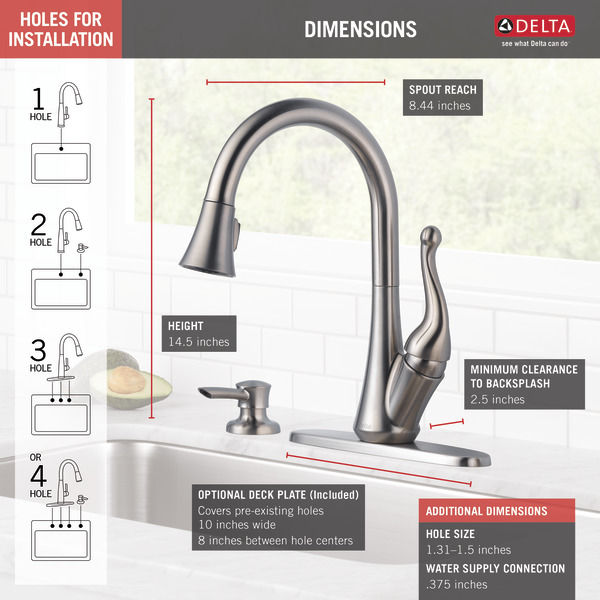 HOLES FOR INSTALLATION

DIMENSIONS

DELTA
see what Delta can do

1 HOLE

2 HOLE

3 HOLE

OR

4 HOLE

SPOUT REACH
8.44 inches

HEIGHT
14.5 inches

MINIMUM CLEARANCE TO BACKSPLASH
2.5 inches

OPTIONAL DECK PLATE (Included)
Covers pre-existing holes
10 inches wide
8 inches between hole centers

ADDITIONAL DIMENSIONS

HOLE SIZE
1.31–1.5 inches

WATER SUPPLY CONNECTION
.375 inches