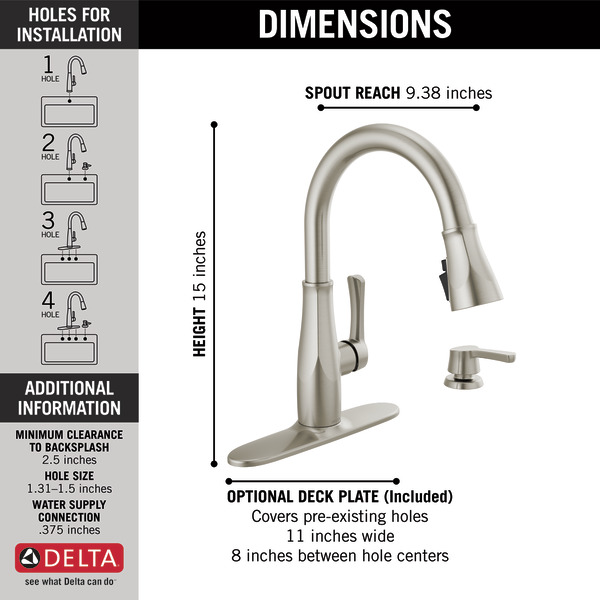 HOLES FOR INSTALLATION

1 HOLE

2 HOLE

3 HOLE

4 HOLE

ADDITIONAL INFORMATION

MINIMUM CLEARANCE TO BACKSPLASH
2.5 inches

HOLE SIZE
1.31–1.5 inches

WATER SUPPLY CONNECTION
.375 inches

DELTA
see what Delta can do

DIMENSIONS

SPOUT REACH 9.38 inches

HEIGHT 15 inches

OPTIONAL DECK PLATE (Included)
Covers pre-existing holes
11 inches wide
8 inches between hole centers