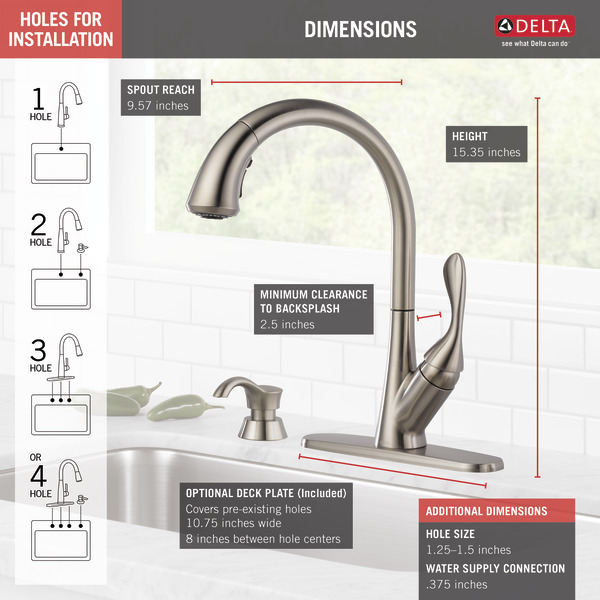 HOLES FOR INSTALLATION

DIMENSIONS

DELTA
see what Delta can do

1
HOLE

2
HOLE

3
HOLE

OR

4
HOLE

SPOUT REACH
9.57 inches

HEIGHT
15.35 inches

MINIMUM CLEARANCE TO BACKSPLASH
2.5 inches

OPTIONAL DECK PLATE (Included)
Covers pre-existing holes
10.75 inches wide
8 inches between hole centers

ADDITIONAL DIMENSIONS

HOLE SIZE
1.25–1.5 inches

WATER SUPPLY CONNECTION
.375 inches