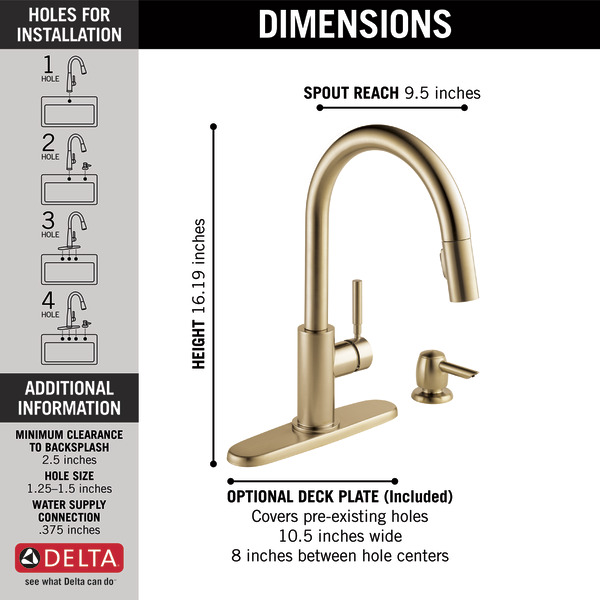 HOLES FOR INSTALLATION

1 HOLE

2 HOLE

3 HOLE

4 HOLE

ADDITIONAL INFORMATION

MINIMUM CLEARANCE TO BACKSPLASH
2.5 inches

HOLE SIZE
1.25–1.5 inches

WATER SUPPLY CONNECTION
.375 inches

DELTA
see what Delta can do

DIMENSIONS

SPOUT REACH 9.5 inches

HEIGHT 16.19 inches

OPTIONAL DECK PLATE (Included)
Covers pre-existing holes
10.5 inches wide
8 inches between hole centers