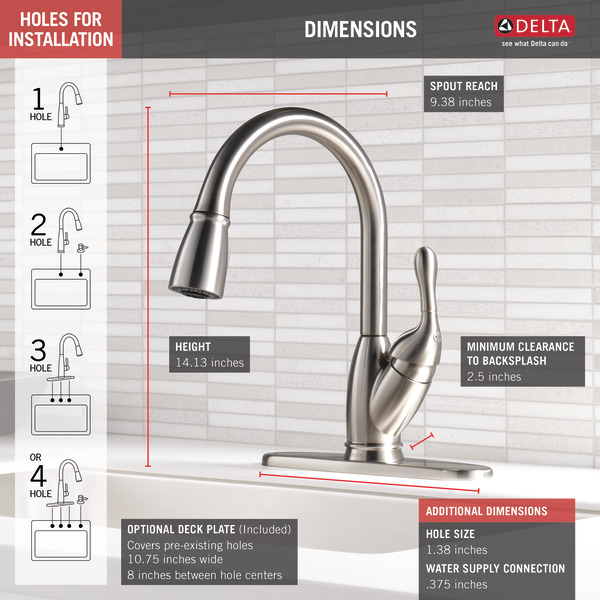 HOLES FOR INSTALLATION

DIMENSIONS

DELTA
see what Delta can do

1 HOLE

2 HOLE

3 HOLE

OR

4 HOLE

SPOUT REACH
9.38 inches

HEIGHT
14.13 inches

MINIMUM CLEARANCE TO BACKSPLASH
2.5 inches

OPTIONAL DECK PLATE (Included)
Covers pre-existing holes
10.75 inches wide
8 inches between hole centers

ADDITIONAL DIMENSIONS
HOLE SIZE
1.38 inches
WATER SUPPLY CONNECTION
.375 inches