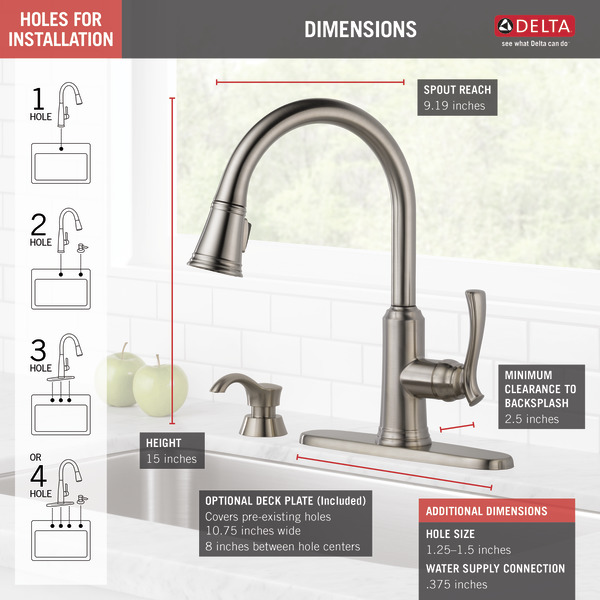 HOLES FOR INSTALLATION

DIMENSIONS

DELTA
see what Delta can do

1
HOLE

2
HOLE

3
HOLE

OR
4
HOLE

SPOUT REACH
9.19 inches

MINIMUM CLEARANCE TO BACKSPLASH
2.5 inches

HEIGHT
15 inches

OPTIONAL DECK PLATE (Included)
Covers pre-existing holes
10.75 inches wide
8 inches between hole centers

ADDITIONAL DIMENSIONS
HOLE SIZE
1.25–1.5 inches
WATER SUPPLY CONNECTION
.375 inches