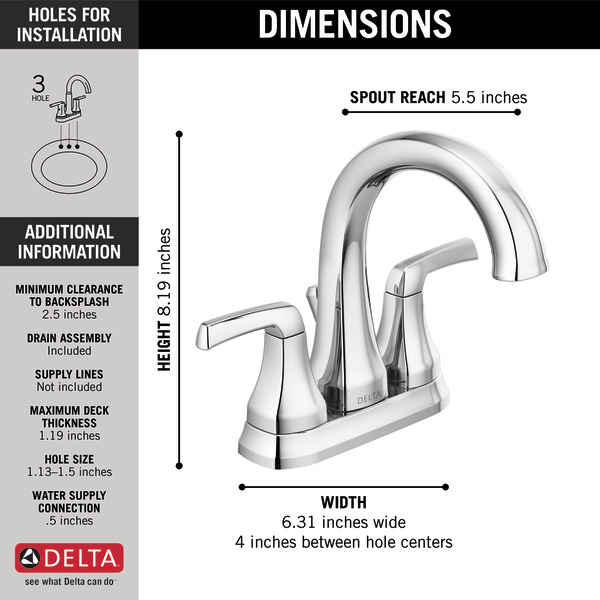 HOLES FOR INSTALLATION

3 HOLE

ADDITIONAL INFORMATION

MINIMUM CLEARANCE TO BACKSPLASH
2.5 inches

DRAIN ASSEMBLY
Included

SUPPLY LINES
Not included

MAXIMUM DECK THICKNESS
1.19 inches

HOLE SIZE
1.13–1.5 inches

WATER SUPPLY CONNECTION
.5 inches

DELTA
see what Delta can do

DIMENSIONS

SPOUT REACH 5.5 inches

HEIGHT 8.19 inches

DELTA

WIDTH
6.31 inches wide
4 inches between hole centers