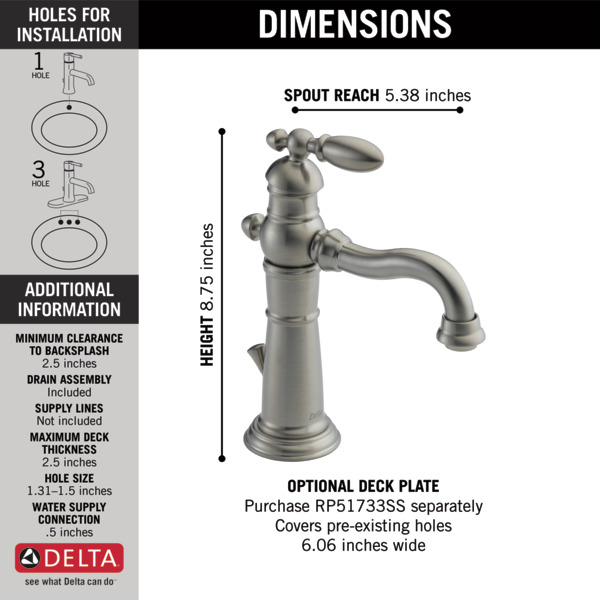 HOLES FOR INSTALLATION

1
HOLE

3
HOLE

ADDITIONAL INFORMATION

MINIMUM CLEARANCE TO BACKSPLASH
2.5 inches

DRAIN ASSEMBLY
Included

SUPPLY LINES
Not included

MAXIMUM DECK THICKNESS
2.5 inches

HOLE SIZE
1.31–1.5 inches

WATER SUPPLY CONNECTION
.5 inches

DELTA
see what Delta can do

DIMENSIONS

SPOUT REACH 5.38 inches

HEIGHT 8.75 inches

Delta

OPTIONAL DECK PLATE
Purchase RP51733SS separately
Covers pre-existing holes
6.06 inches wide