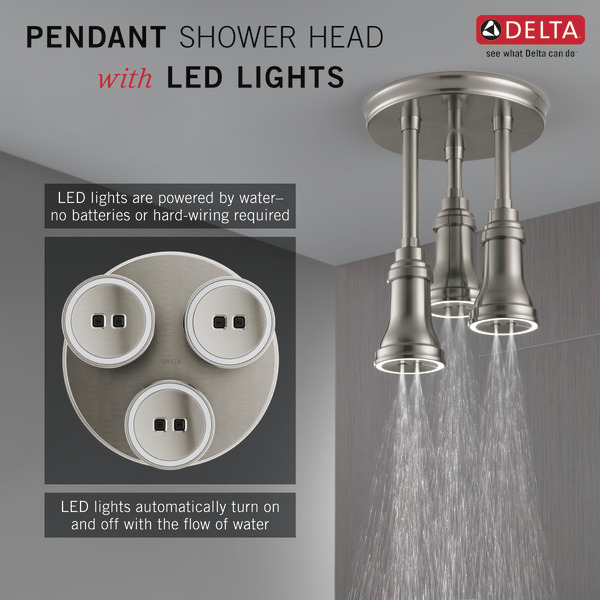 PENDANT SHOWER HEAD
with LED LIGHTS

DELTA
see what Delta can do

LED lights are powered by water–
no batteries or hard-wiring required

DELTA

LED lights automatically turn on
and off with the flow of water