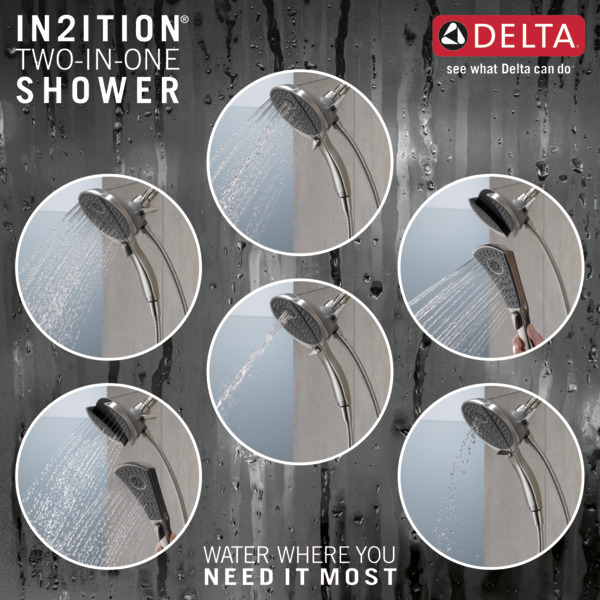 IN2ITION®
TWO-IN-ONE
SHOWER

DELTA
see what Delta can do

WATER WHERE YOU
NEED IT MOST