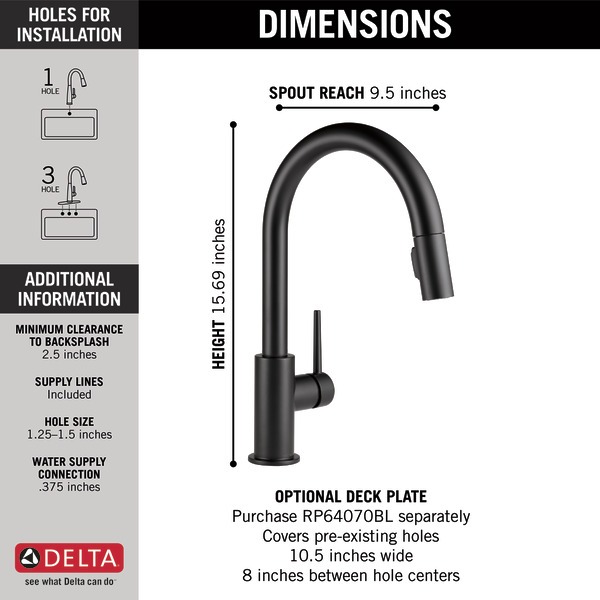 HOLES FOR INSTALLATION

1 HOLE

3 HOLE

ADDITIONAL INFORMATION

MINIMUM CLEARANCE TO BACKSPLASH
2.5 inches

SUPPLY LINES
Included

HOLE SIZE
1.25–1.5 inches

WATER SUPPLY CONNECTION
.375 inches

DELTA
see what Delta can do

DIMENSIONS

SPOUT REACH 9.5 inches

HEIGHT 15.69 inches

OPTIONAL DECK PLATE
Purchase RP64070BL separately
Covers pre-existing holes
10.5 inches wide
8 inches between hole centers