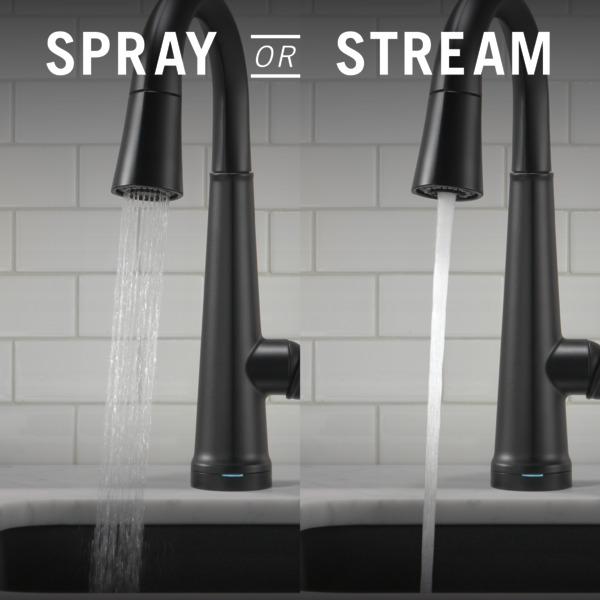 SPRAY OR STREAM