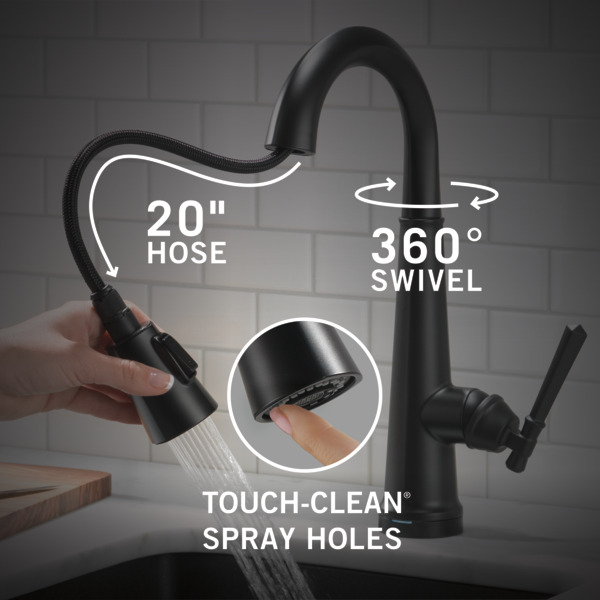 20"
HOSE

360°
SWIVEL

TOUCH-CLEAN®
SPRAY HOLES