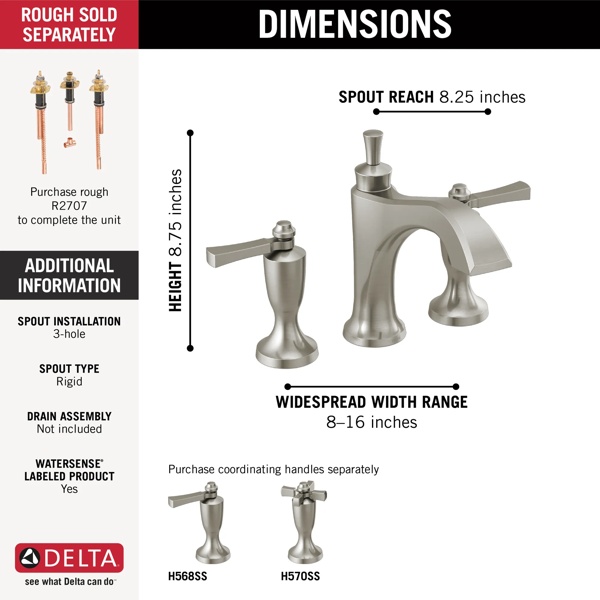 ROUGH SOLD SEPARATELY

Purchase rough R2707 to complete the unit

ADDITIONAL INFORMATION

SPOUT INSTALLATION
3-hole

SPOUT TYPE
Rigid

DRAIN ASSEMBLY
Not included

WATERSENSE® LABELED PRODUCT
Yes

DELTA
see what Delta can do™

DIMENSIONS

SPOUT REACH 8.25 inches

HEIGHT 8.75 inches

WIDESPREAD WIDTH RANGE
8–16 inches

Purchase coordinating handles separately

H568SS

H570SS