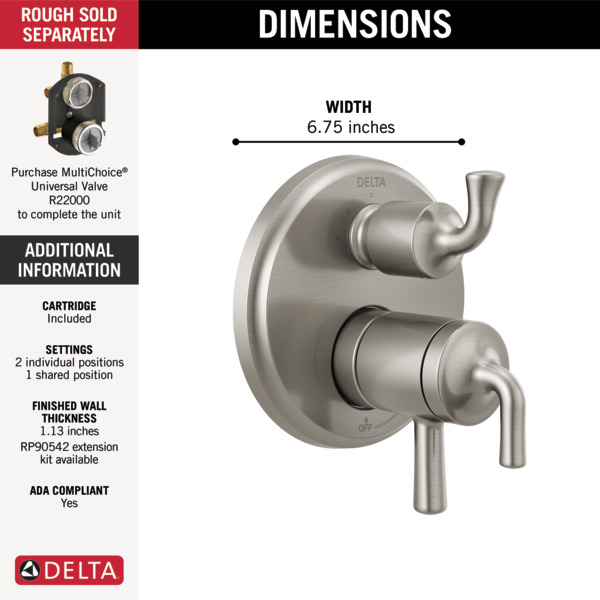 ROUGH SOLD SEPARATELY

Purchase MultiChoice®
Universal Valve
R22000
to complete the unit

ADDITIONAL INFORMATION

CARTRIDGE
Included

SETTINGS
2 individual positions
1 shared position

FINISHED WALL THICKNESS
1.13 inches
RP90542 extension kit available

ADA COMPLIANT
Yes

DELTA

DIMENSIONS

WIDTH
6.75 inches

DELTA

OFF